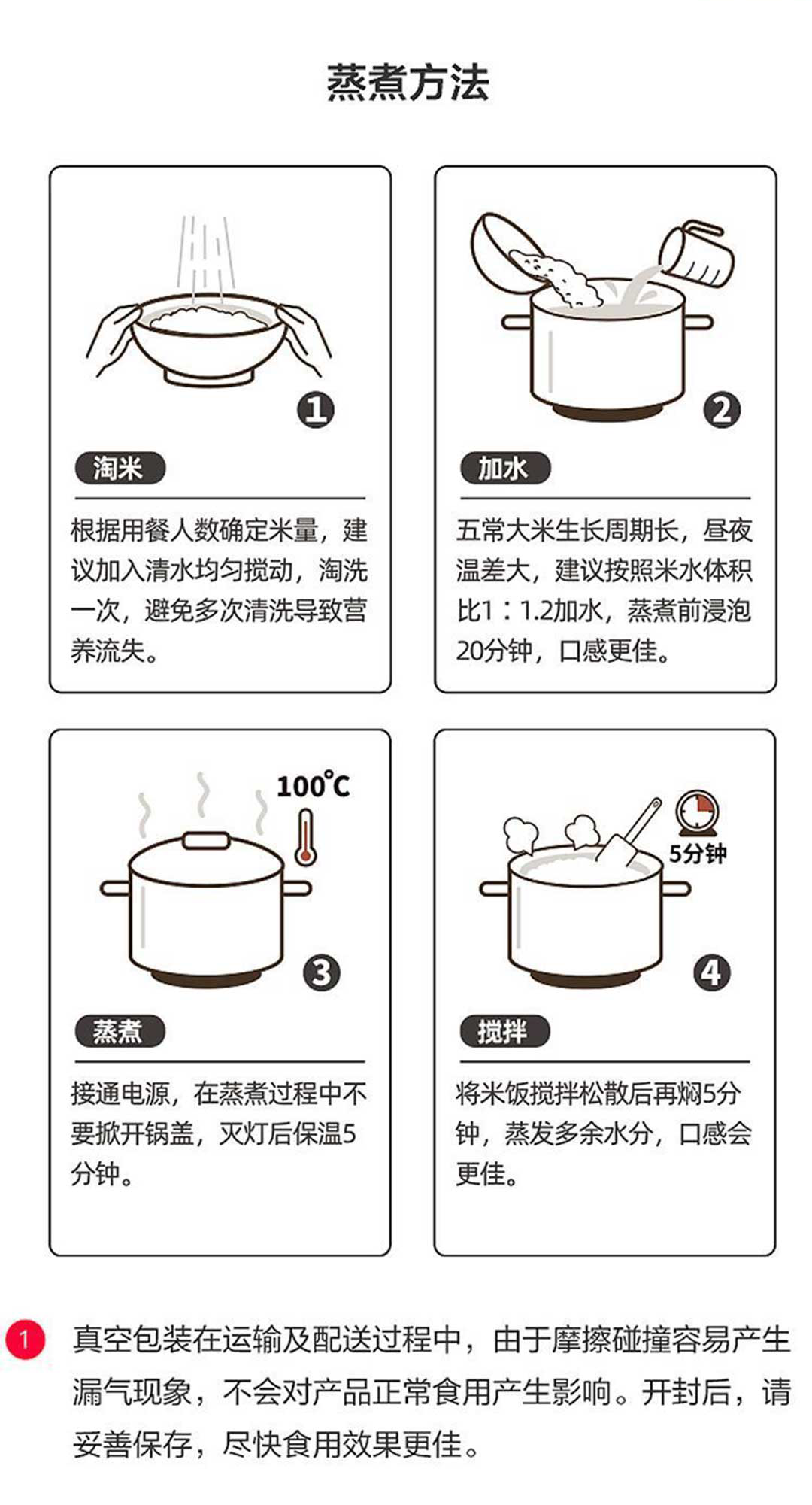 蒸煮方法

1

淘米

根据用餐人数确定米量，建议加入清水均匀搅动，淘洗一次，避免多次清洗导致营养流失。

2

加水

五常大米生长周期长，昼夜温差大，建议按照米水体积比1：1.2加水，蒸煮前浸泡20分钟，口感更佳。

100℃

3

蒸煮

接通电源，在蒸煮过程中不要掀开锅盖，灭灯后保温5分钟。

5分钟

4

搅拌

将米饭搅拌松散后再焖5分钟，蒸发多余水分，口感会更佳。

1 真空包装在运输及配送过程中，由于摩擦碰撞容易产生漏气现象，不会对产品正常食用产生影响。开封后，请妥善保存，尽快食用效果更佳。